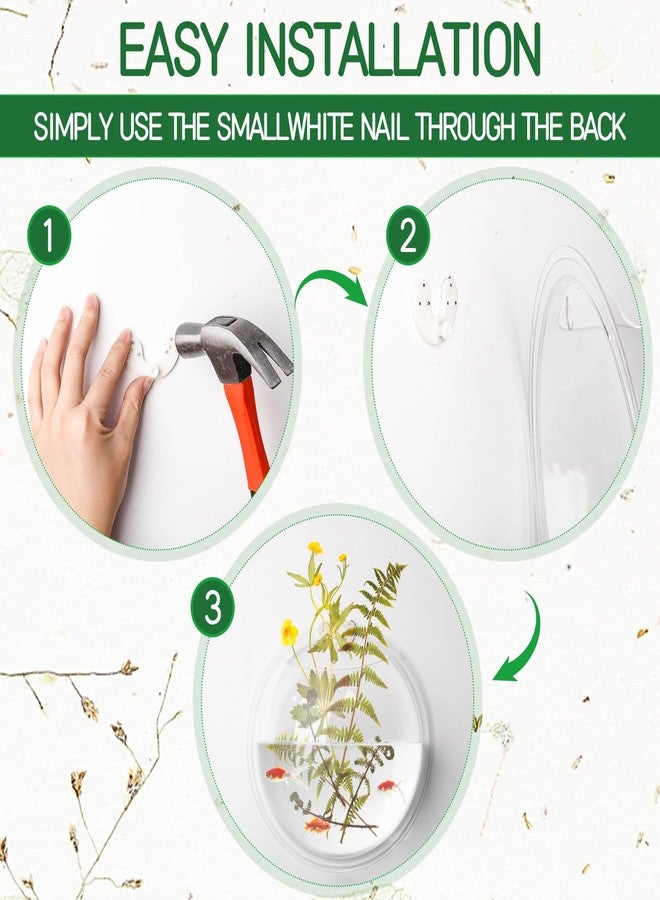 EASY INSTALLATION

SIMPLY USE THE SMALLWHITE NAIL THROUGH THE BACK

1

2

3